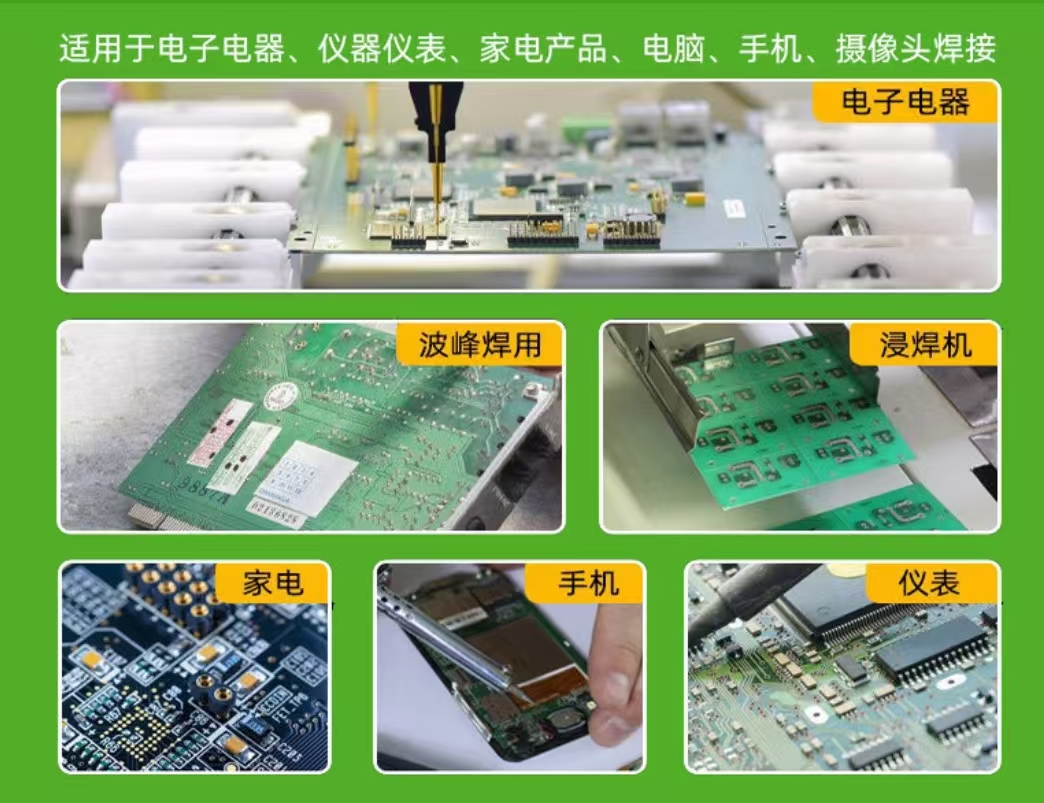 适用于电子电器、仪器仪表、家电产品、电脑、手机、摄像头焊接

电子电器

波峰焊用

浸焊机

家电

手机

仪表